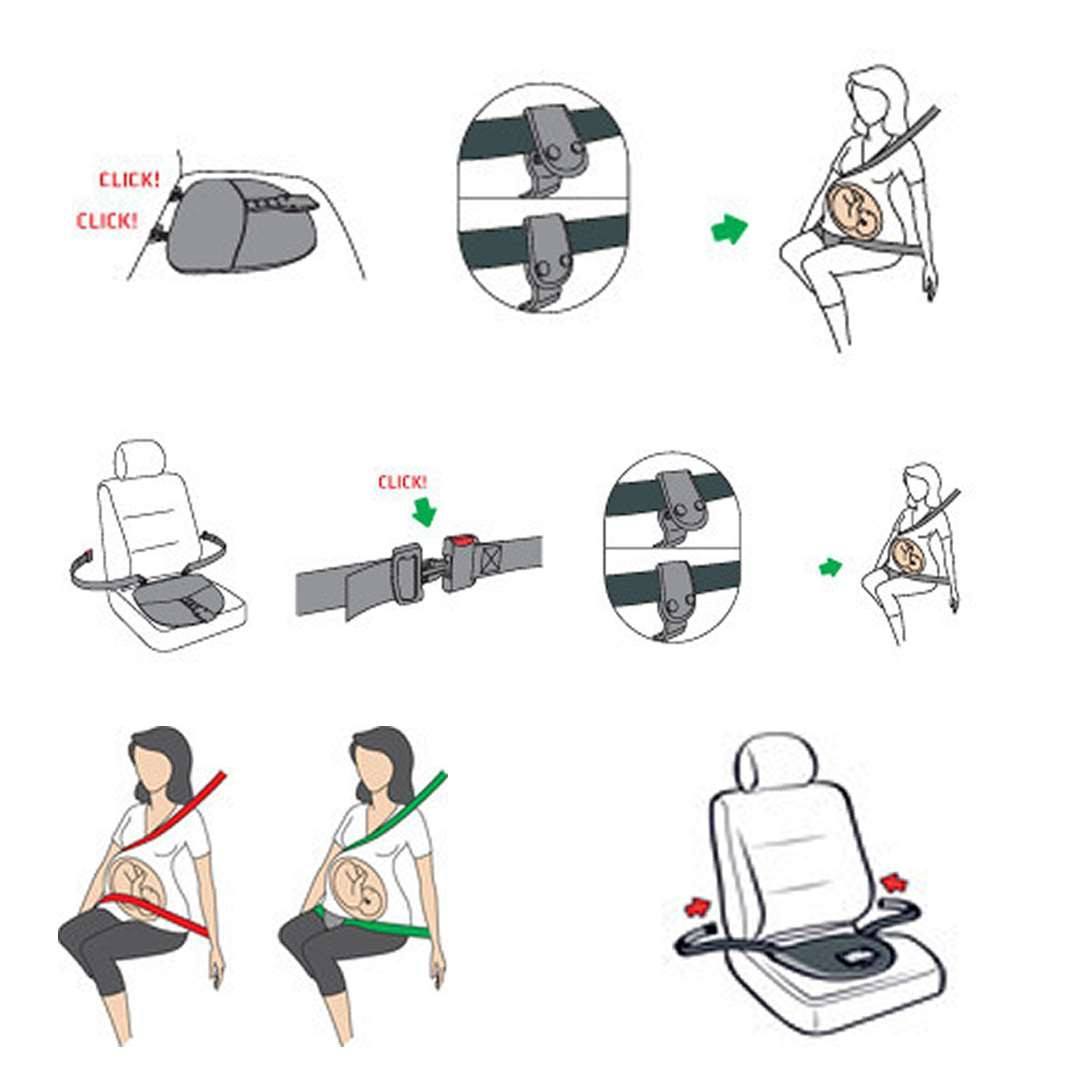 CLICK!
CLICK!

CLICK!