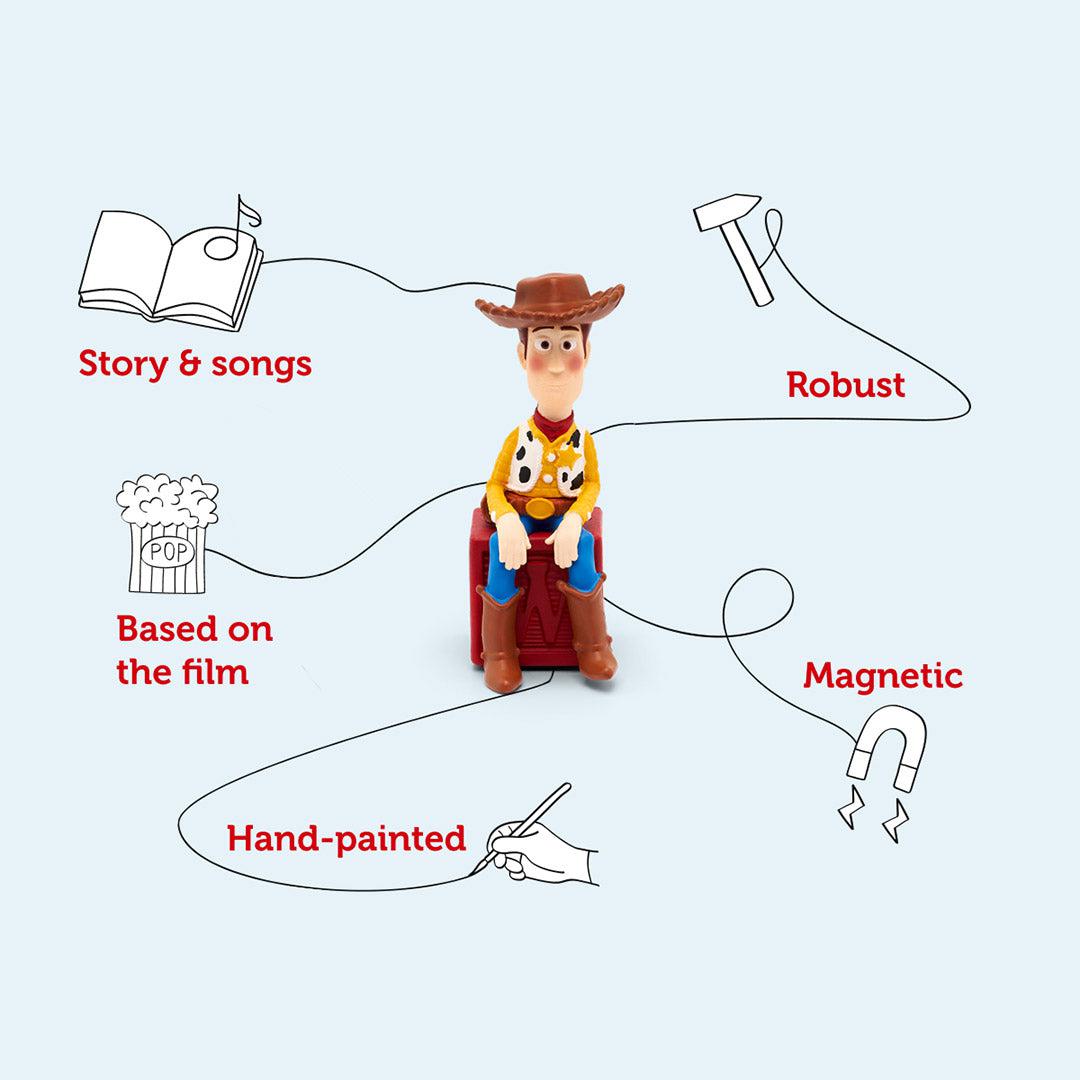 Story & songs

Robust

POP

Based on the film

W

Magnetic

Hand-painted