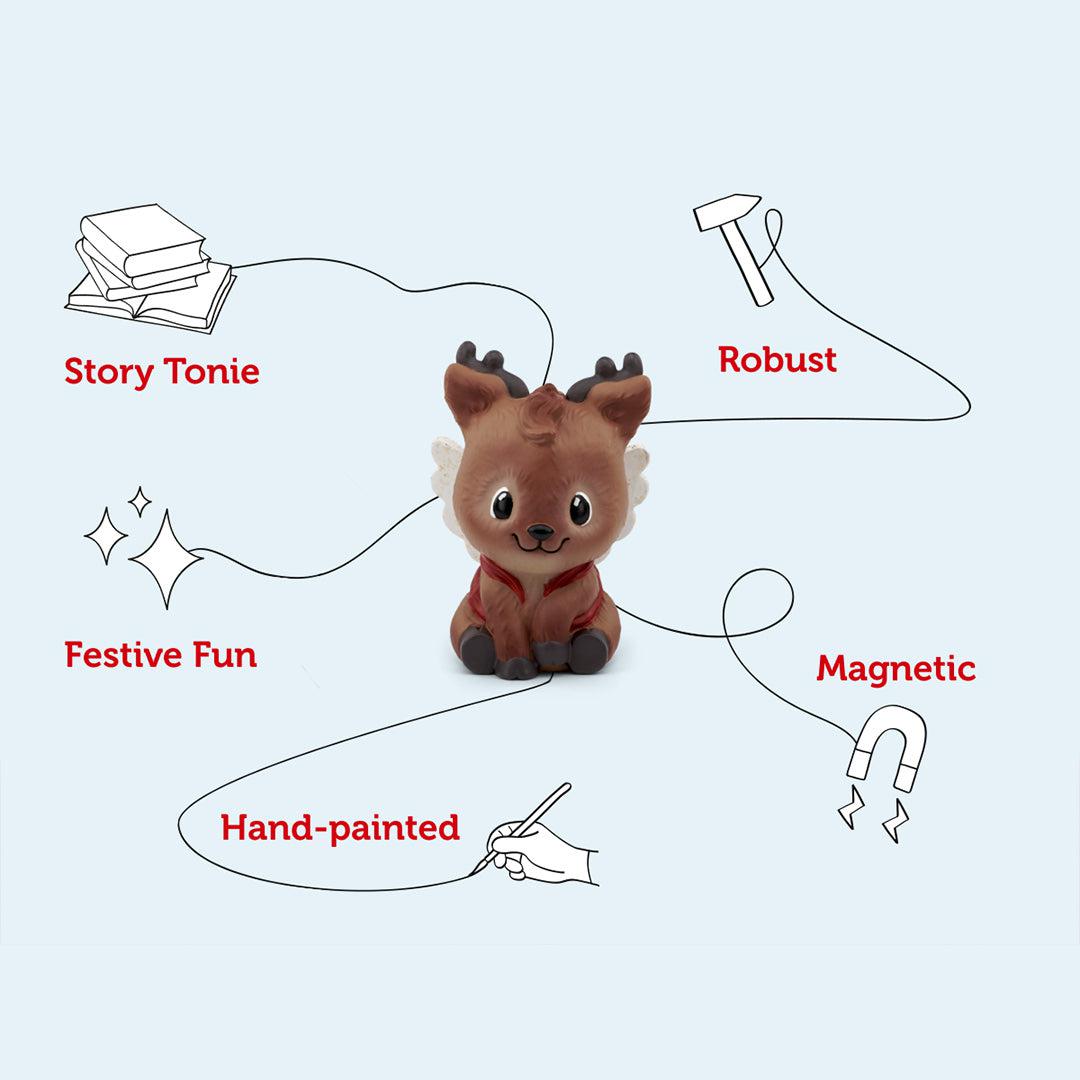 Story Tonie

Robust

Festive Fun

Magnetic

Hand-painted