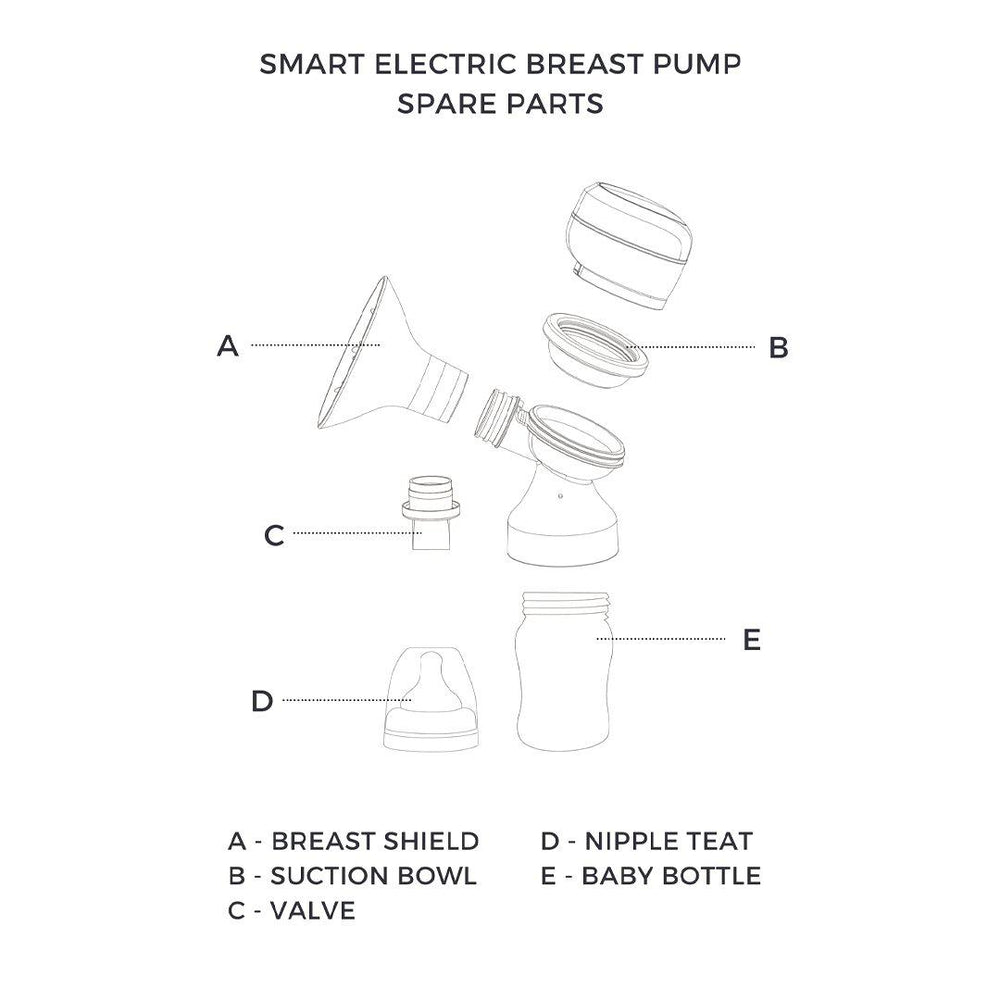 SMART ELECTRIC BREAST PUMP
SPARE PARTS

A

B

C

E

D

A - BREAST SHIELD
B - SUCTION BOWL
C - VALVE

D - NIPPLE TEAT
E - BABY BOTTLE